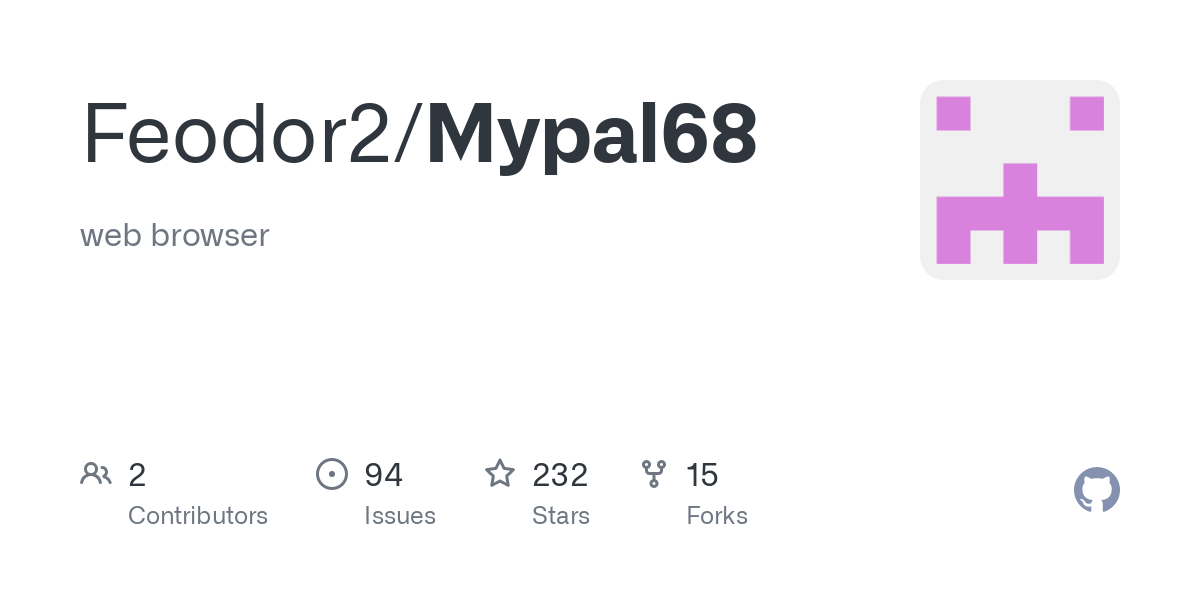 Feodor2/Mypal68

web browser

2
Contributors

94
Issues

232
Stars

15
Forks